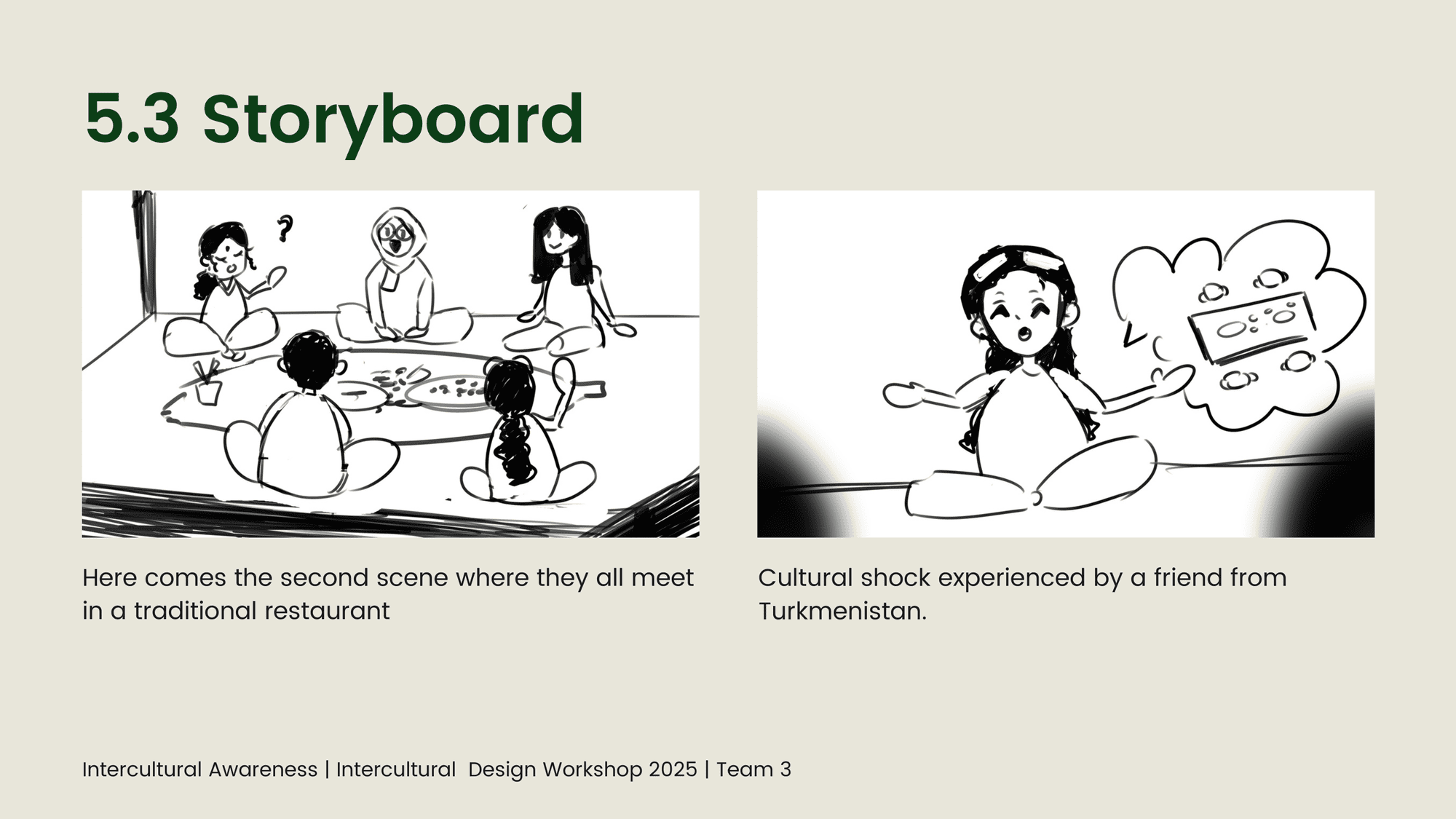 5.3 Storyboard

?

Here comes the second scene where they all meet in a traditional restaurant

Cultural shock experienced by a friend from Turkmenistan.

Intercultural Awareness | Intercultural  Design Workshop 2025 | Team 3